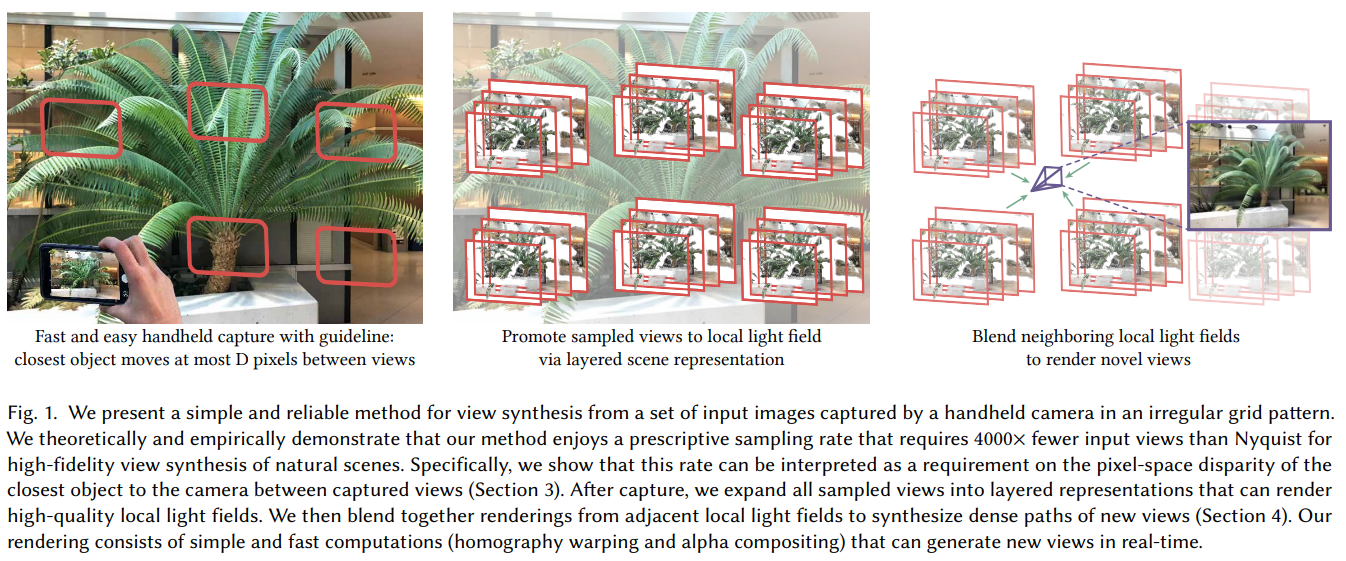 Fast and easy handheld capture with guideline: closest object moves at most D pixels between views

Promote sampled views to local light field via layered scene representation

Blend neighboring local light fields to render novel views

Fig. 1. We present a simple and reliable method for view synthesis from a set of input images captured by a handheld camera in an irregular grid pattern. We theoretically and empirically demonstrate that our method enjoys a prescriptive sampling rate that requires 4000× fewer input views than Nyquist for high-fidelity view synthesis of natural scenes. Specifically, we show that this rate can be interpreted as a requirement on the pixel-space disparity of the closest object to the camera between captured views (Section 3). After capture, we expand all sampled views into layered representations that can render high-quality local light fields. We then blend together renderings from adjacent local light fields to synthesize dense paths of new views (Section 4). Our rendering consists of simple and fast computations (homography warping and alpha compositing) that can generate new views in real-time.